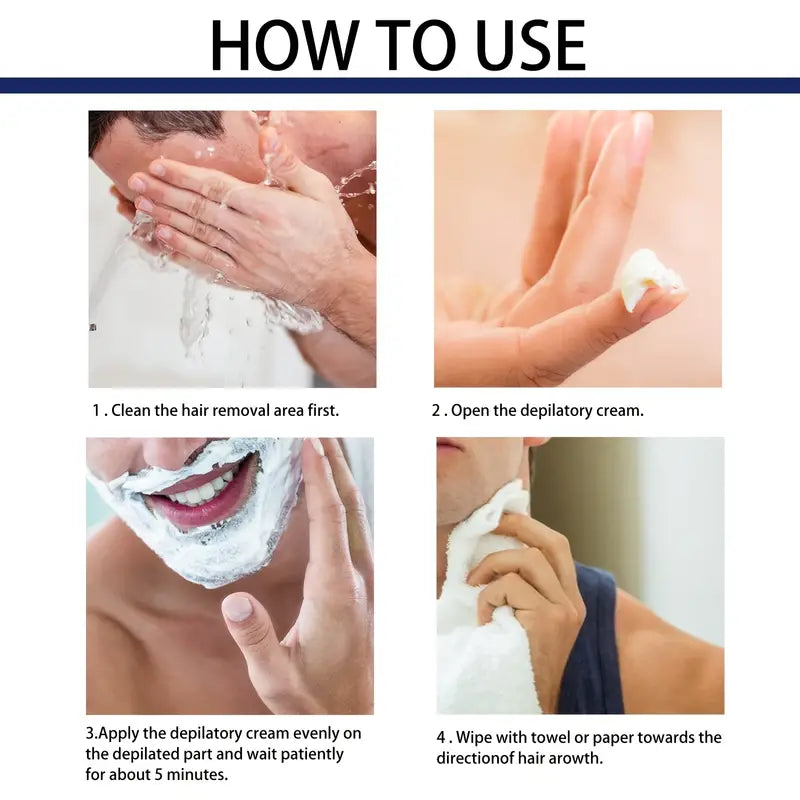 HOW TO USE

1 . Clean the hair removal area first.

2 . Open the depilatory cream.

3.Apply the depilatory cream evenly on the depilated part and wait patiently for about 5 minutes.

4 . Wipe with towel or paper towards the directionof hair arowth.